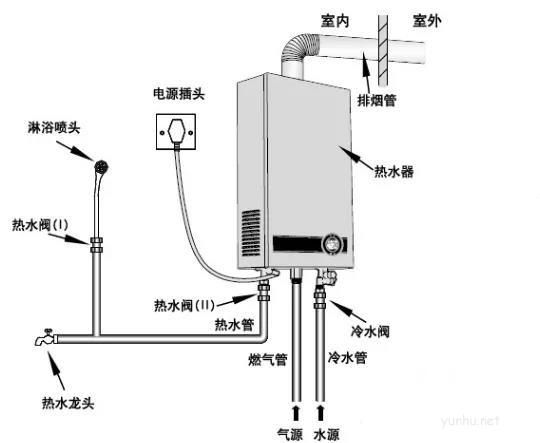 室内
室外
排烟管
电源插头
淋浴喷头
热水器
热水阀(I)
热水阀(II)
热水管
冷水阀
燃气管
冷水管
热水龙头
气源
水源
yunhu.net